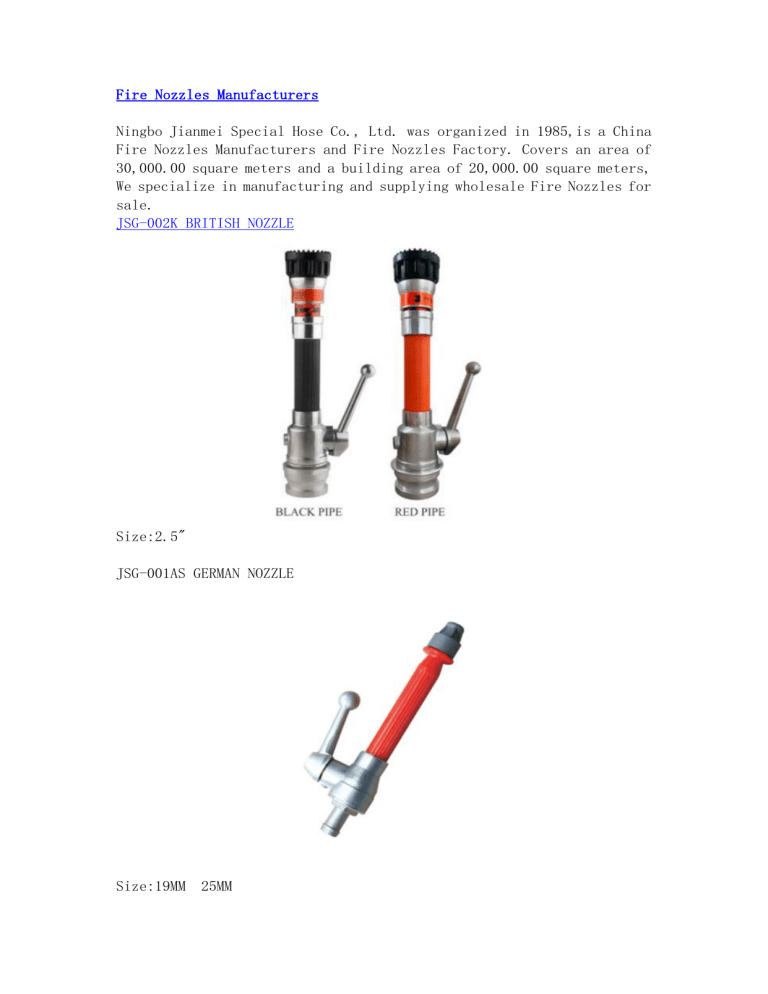 Fire Nozzles Manufacturers

Ningbo Jianmei Special Hose Co., Ltd. was organized in 1985,is a China Fire Nozzles Manufacturers and Fire Nozzles Factory. Covers an area of 30,000.00 square meters and a building area of 20,000.00 square meters, We specialize in manufacturing and supplying wholesale Fire Nozzles for sale.
JSG-002K BRITISH NOZZLE

BLACK PIPE RED PIPE

Size:2.5″

JSG-001AS GERMAN NOZZLE

Size:19MM 25MM